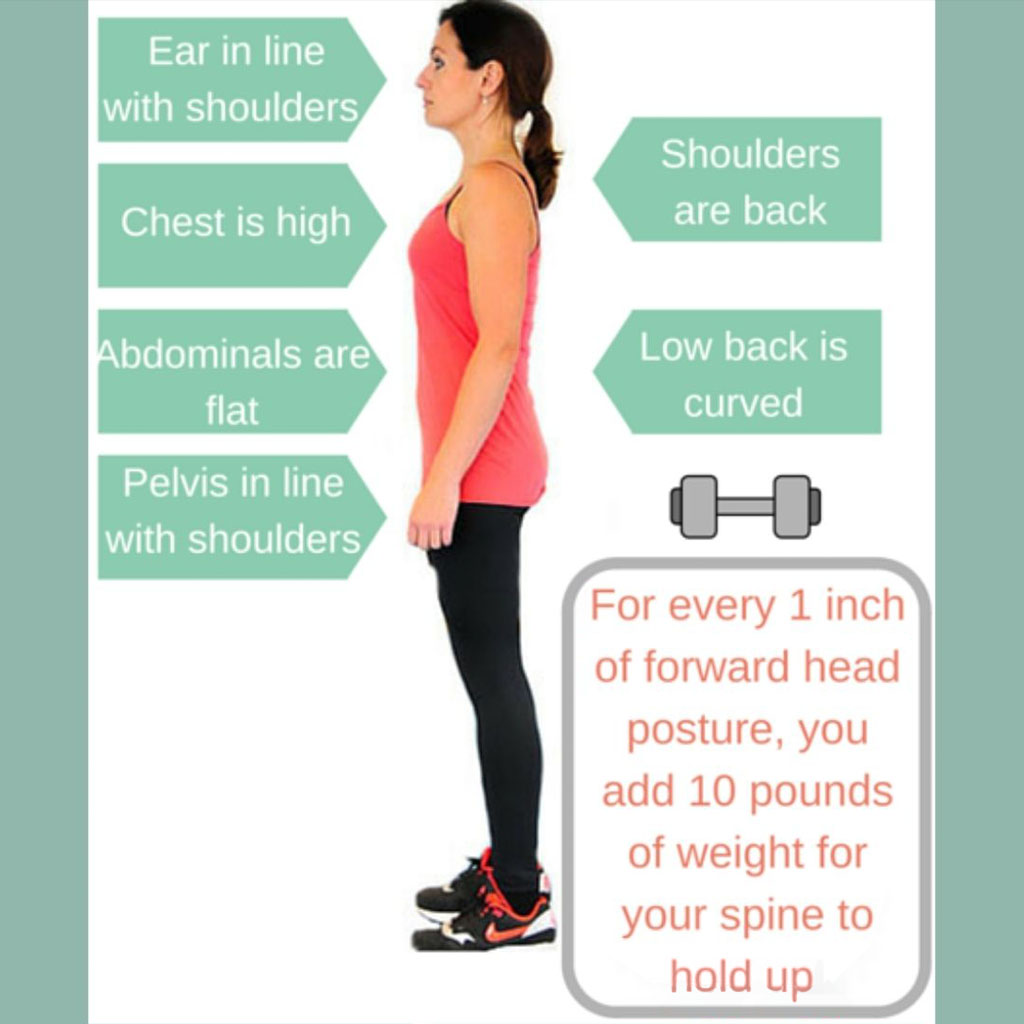 Ear in line with shoulders

Chest is high

Abdominals are flat

Pelvis in line with shoulders

Shoulders are back

Low back is curved

For every 1 inch of forward head posture, you add 10 pounds of weight for your spine to hold up